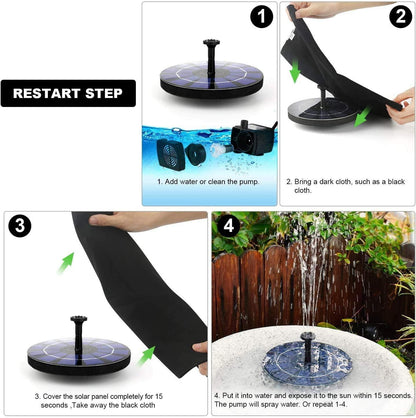 RESTART STEP

1

1. Add water or clean the pump.

2

2. Bring a dark cloth, such as a black cloth.

3

3. Cover the solar panel completely for 15 seconds ,Take away the black cloth

4

4. Put it into water and expose it to the sun within 15 seconds. The pump will spray water. Or repeat 1-4.